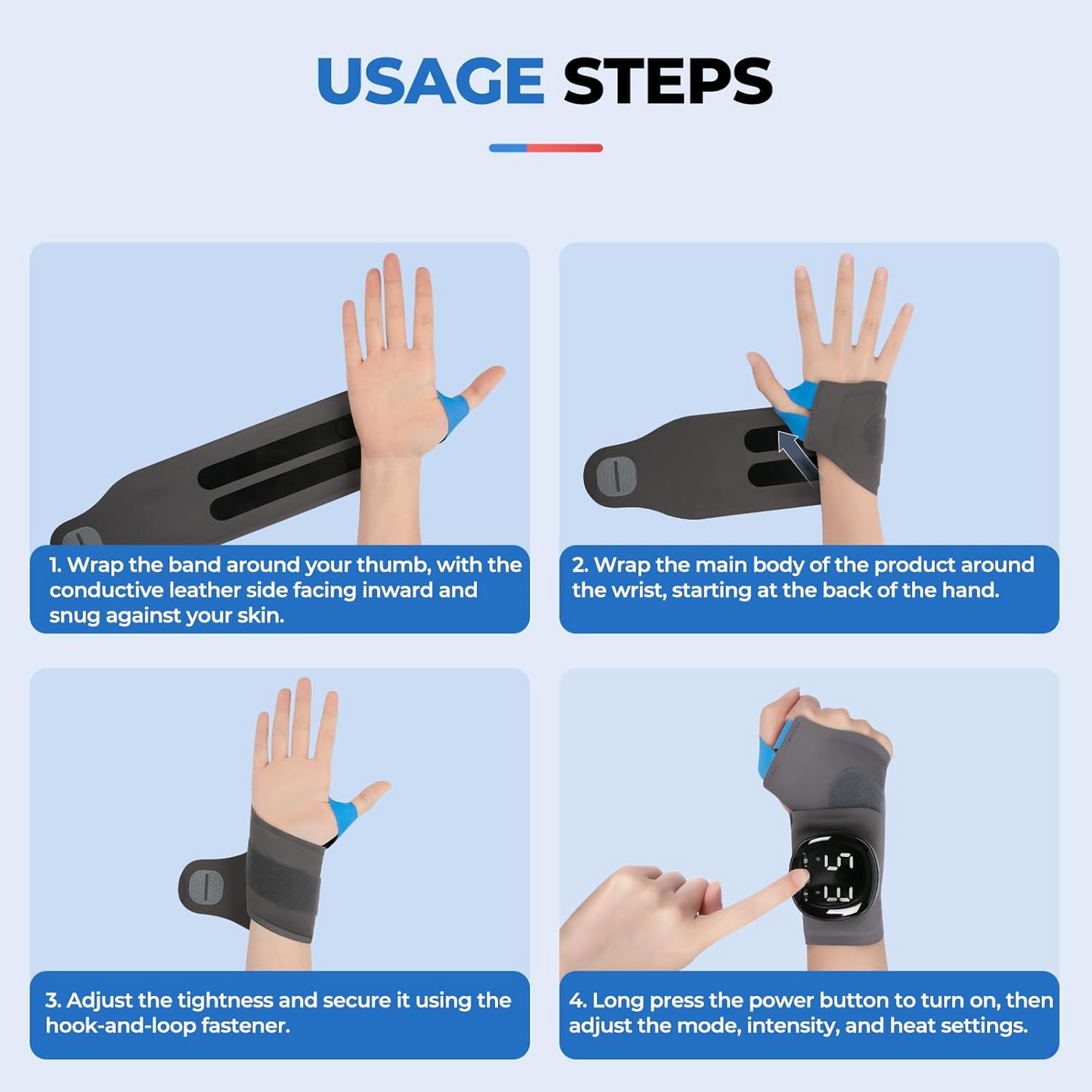 USAGE STEPS

1. Wrap the band around your thumb, with the conductive leather side facing inward and snug against your skin.

2. Wrap the main body of the product around the wrist, starting at the back of the hand.

3. Adjust the tightness and secure it using the hook-and-loop fastener.

4. Long press the power button to turn on, then adjust the mode, intensity, and heat settings.