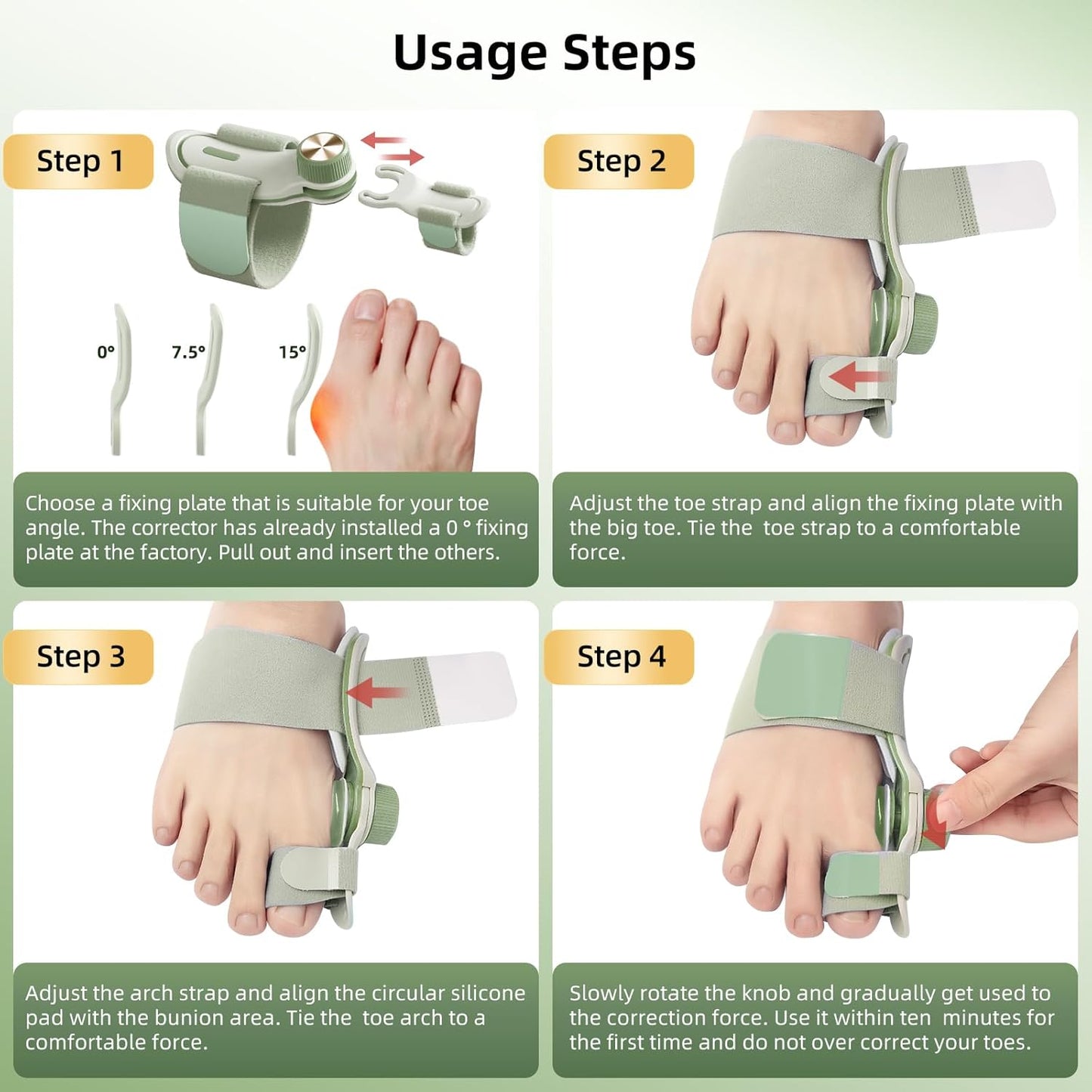 Usage Steps

Step 1

0°

7.5°

15°

Choose a fixing plate that is suitable for your toe angle. The corrector has already installed a 0 ° fixing plate at the factory. Pull out and insert the others.

Step 2

Adjust the toe strap and align the fixing plate with the big toe. Tie the toe strap to a comfortable force.

Step 3

Adjust the arch strap and align the circular silicone pad with the bunion area. Tie the toe arch to a comfortable force.

Step 4

Slowly rotate the knob and gradually get used to the correction force. Use it within ten minutes for the first time and do not over correct your toes.