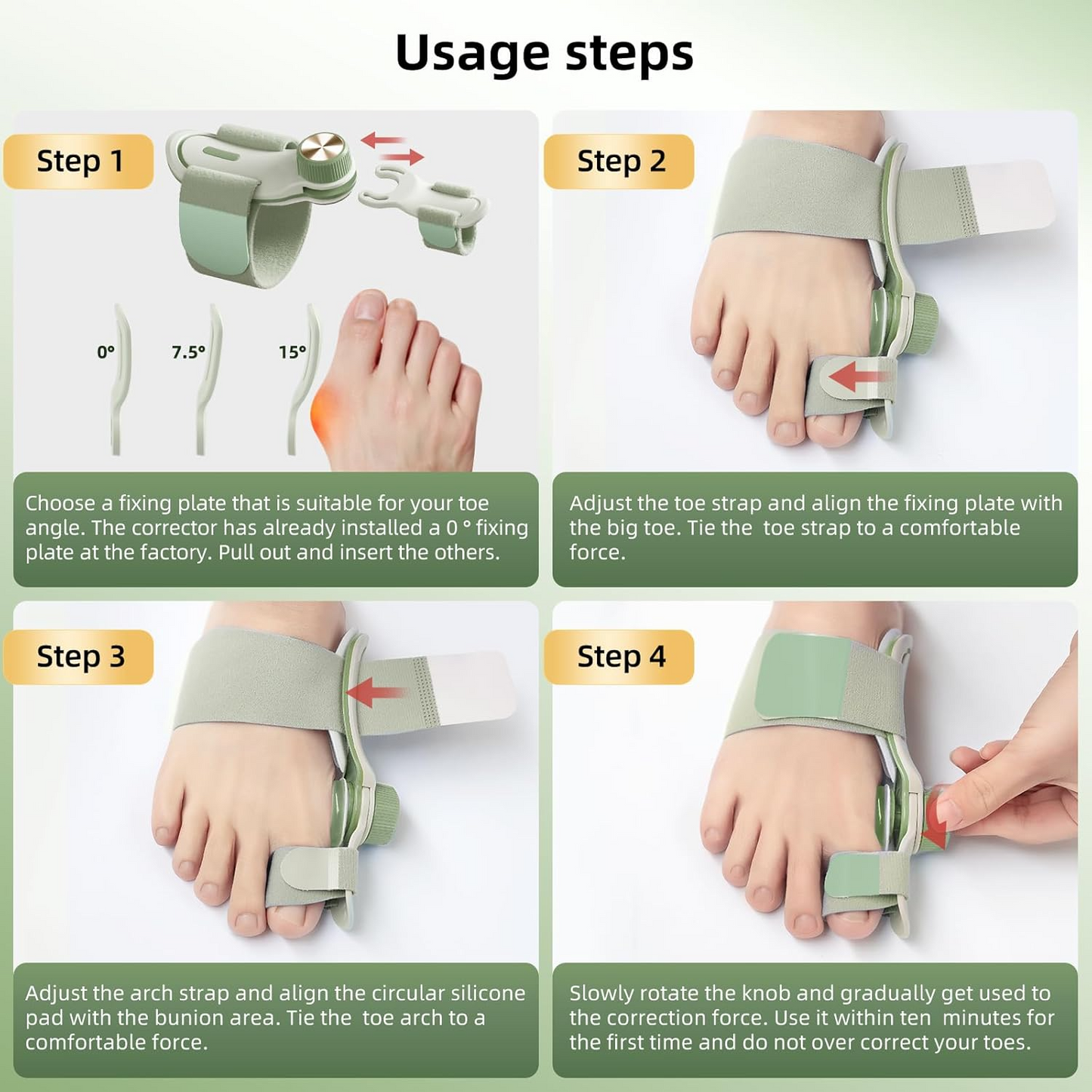 Usage steps

Step 1

0°

7.5°

15°

Choose a fixing plate that is suitable for your toe angle. The corrector has already installed a 0 ° fixing plate at the factory. Pull out and insert the others.

Step 2

Adjust the toe strap and align the fixing plate with the big toe. Tie the toe strap to a comfortable force.

Step 3

Adjust the arch strap and align the circular silicone pad with the bunion area. Tie the toe arch to a comfortable force.

Step 4

Slowly rotate the knob and gradually get used to the correction force. Use it within ten minutes for the first time and do not over correct your toes.