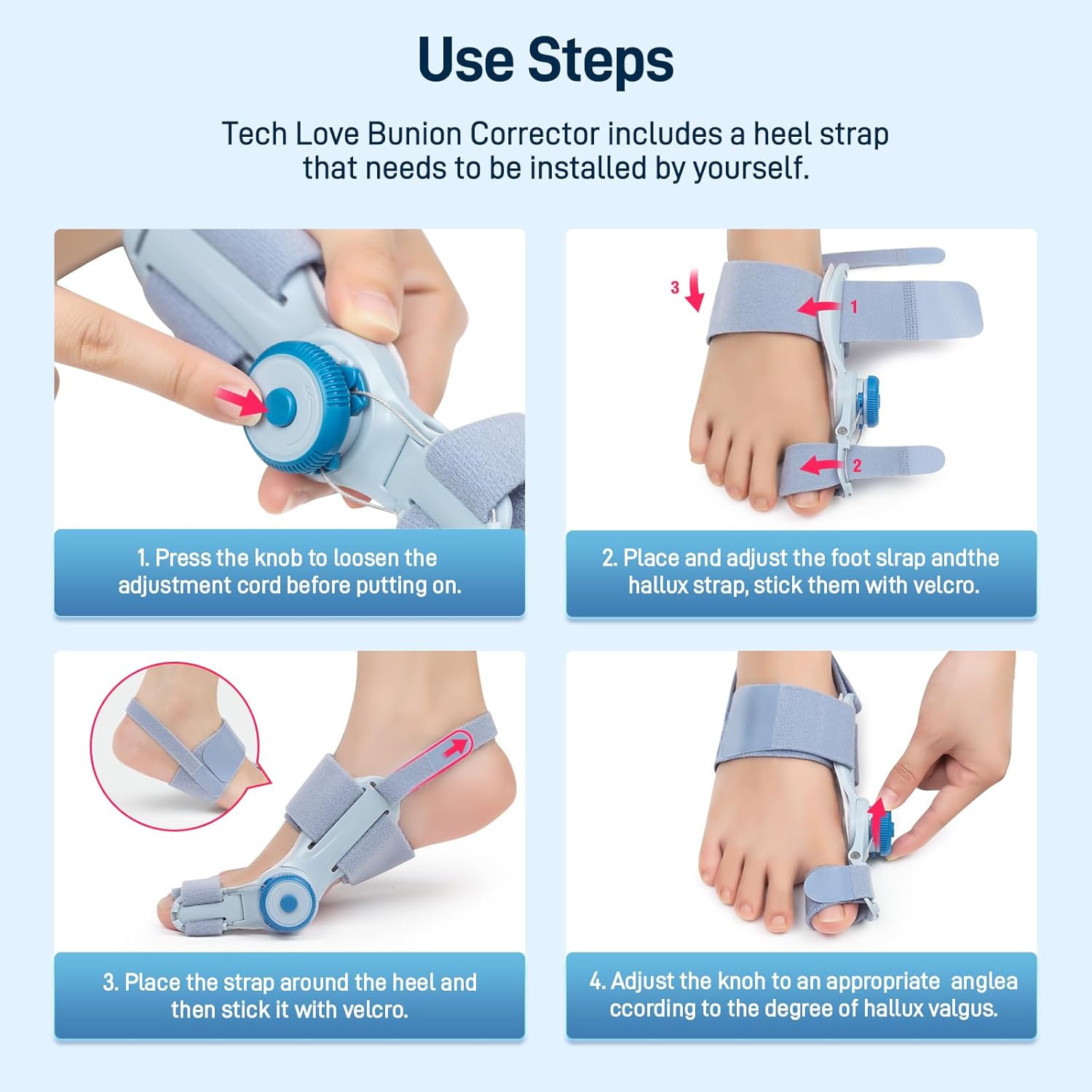 Use Steps

Tech Love Bunion Corrector includes a heel strap that needs to be installed by yourself.

1. Press the knob to loosen the adjustment cord before putting on.

3

1

2

2. Place and adjust the foot slrap andthe hallux strap, stick them with velcro.

3. Place the strap around the heel and then stick it with velcro.

4. Adjust the knoh to an appropriate anglea ccording to the degree of hallux valgus.