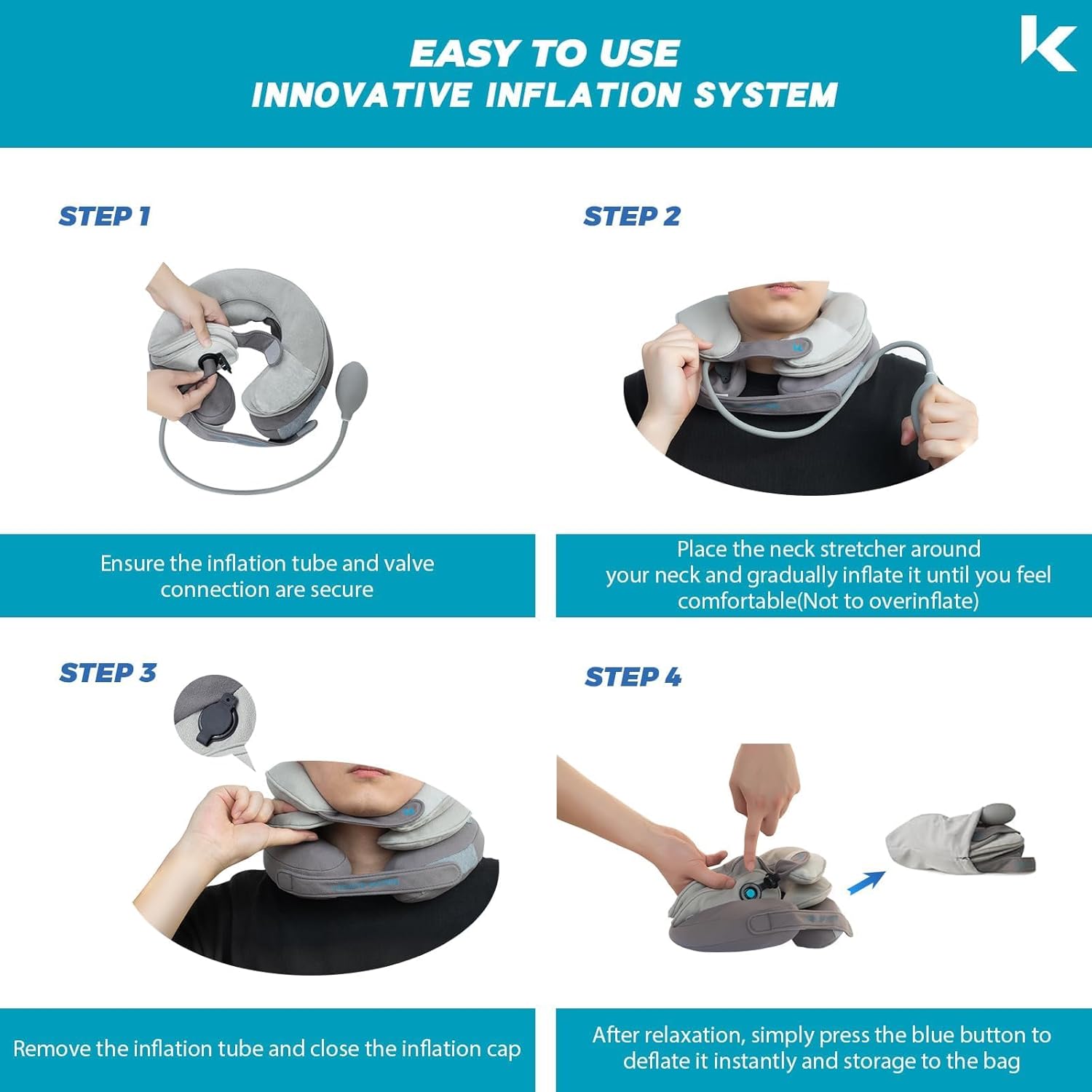 EASY TO USE
INNOVATIVE INFLATION SYSTEM

K

STEP 1

Ensure the inflation tube and valve connection are secure

STEP 2

Place the neck stretcher around your neck and gradually inflate it until you feel comfortable(Not to overinflate)

STEP 3

Remove the inflation tube and close the inflation cap

STEP 4

After relaxation, simply press the blue button to deflate it instantly and storage to the bag