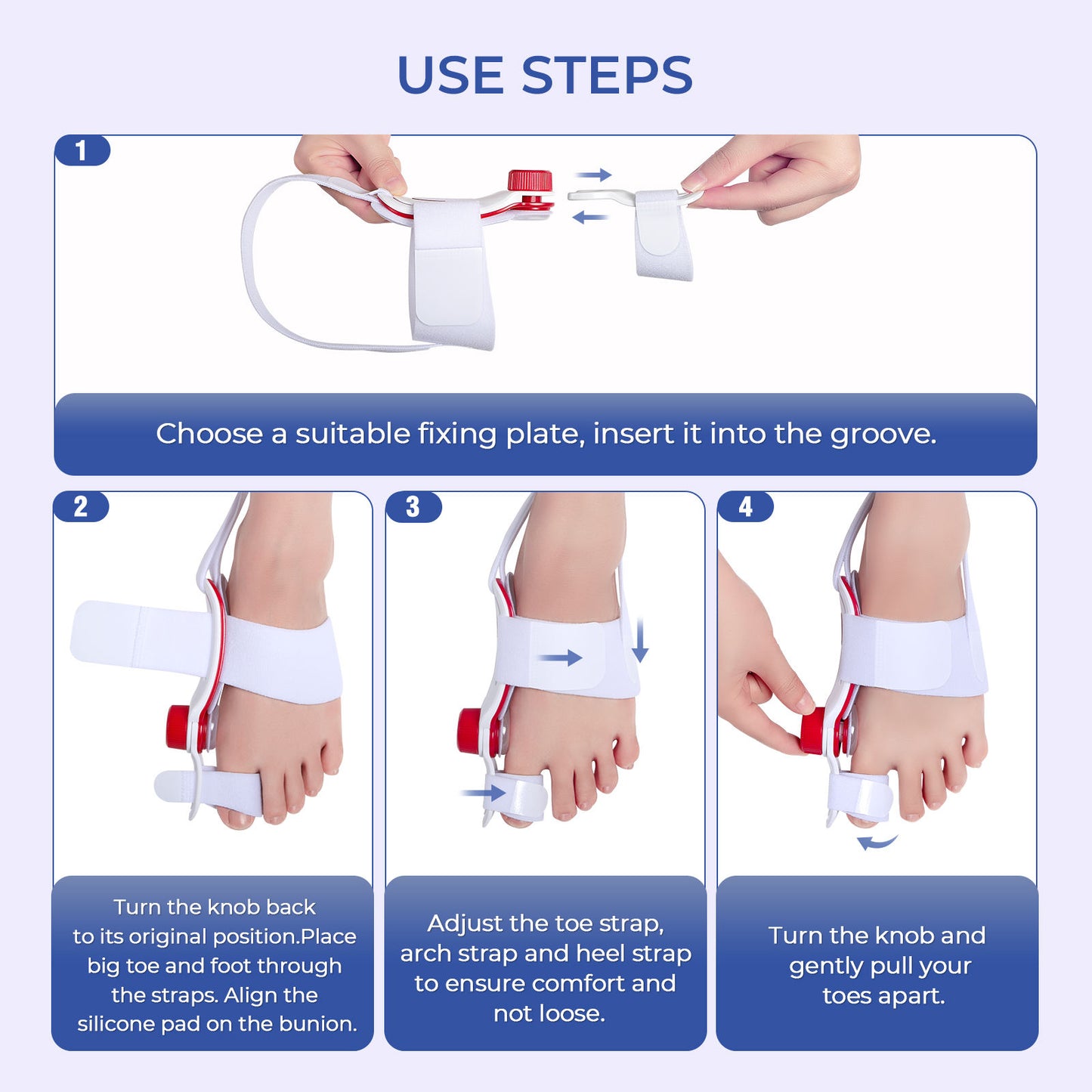 USE STEPS

1

Choose a suitable fixing plate, insert it into the groove.

2

Turn the knob back to its original position.Place big toe and foot through the straps. Align the silicone pad on the bunion.

3

Adjust the toe strap, arch strap and heel strap to ensure comfort and not loose.

4

Turn the knob and gently pull your toes apart.