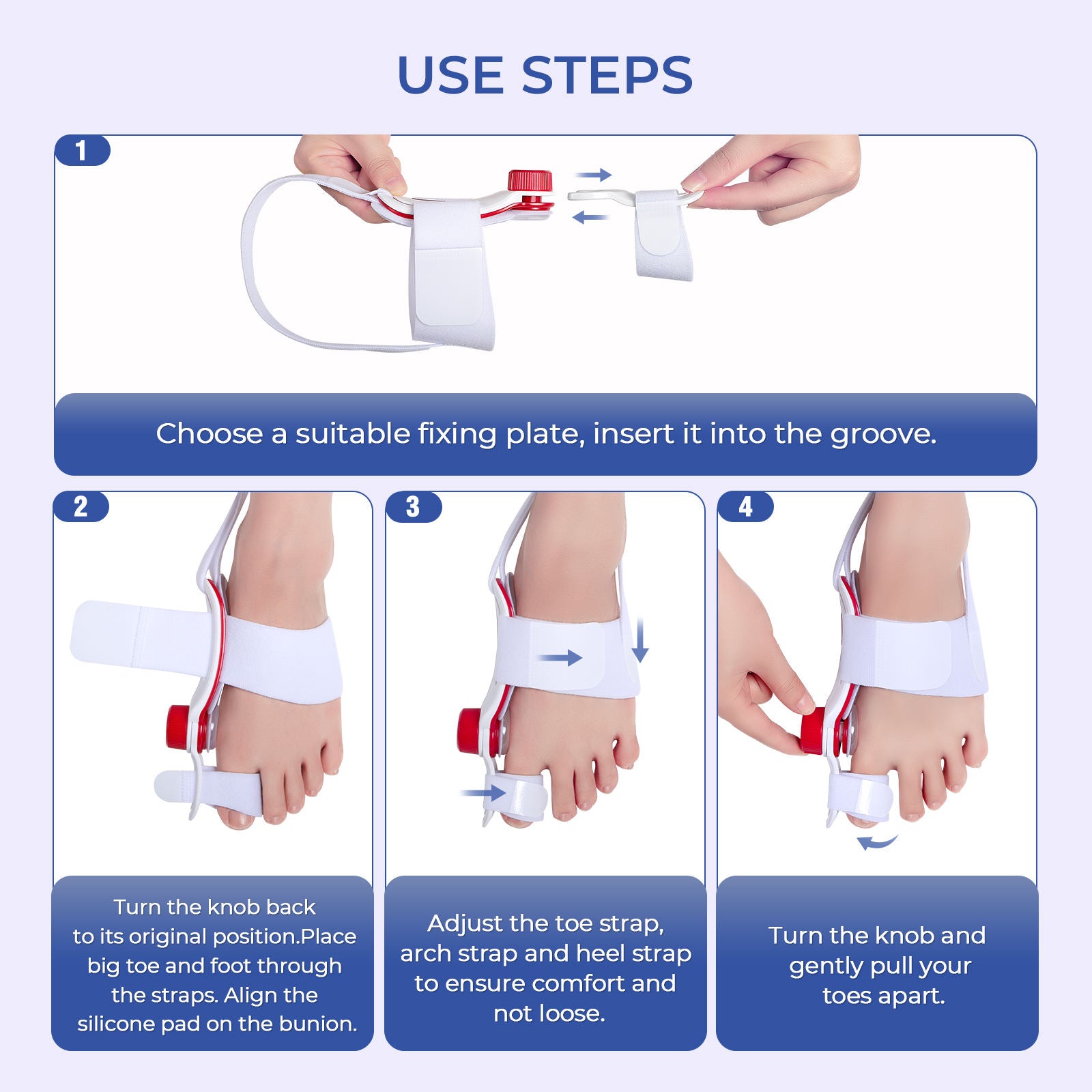 USE STEPS

1

Choose a suitable fixing plate, insert it into the groove.

2

Turn the knob back to its original position.Place big toe and foot through the straps. Align the silicone pad on the bunion.

3

Adjust the toe strap, arch strap and heel strap to ensure comfort and not loose.

4

Turn the knob and gently pull your toes apart.