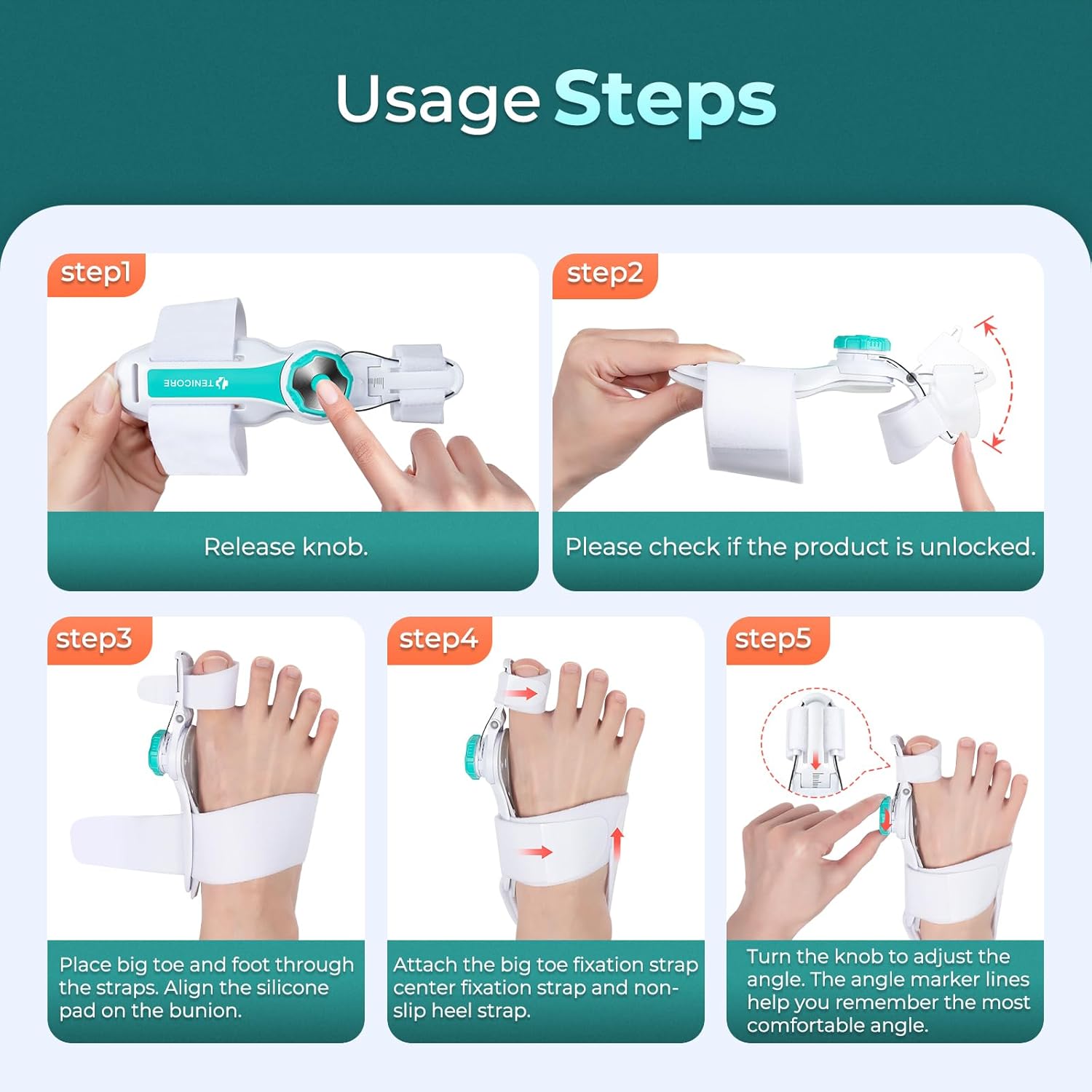 Usage Steps

step1

TENICORE

Release knob.

step2

Please check if the product is unlocked.

step3

Place big toe and foot through the straps. Align the silicone pad on the bunion.

step4

Attach the big toe fixation strap center fixation strap and non-slip heel strap.

step5

Turn the knob to adjust the angle. The angle marker lines help you remember the most comfortable angle.