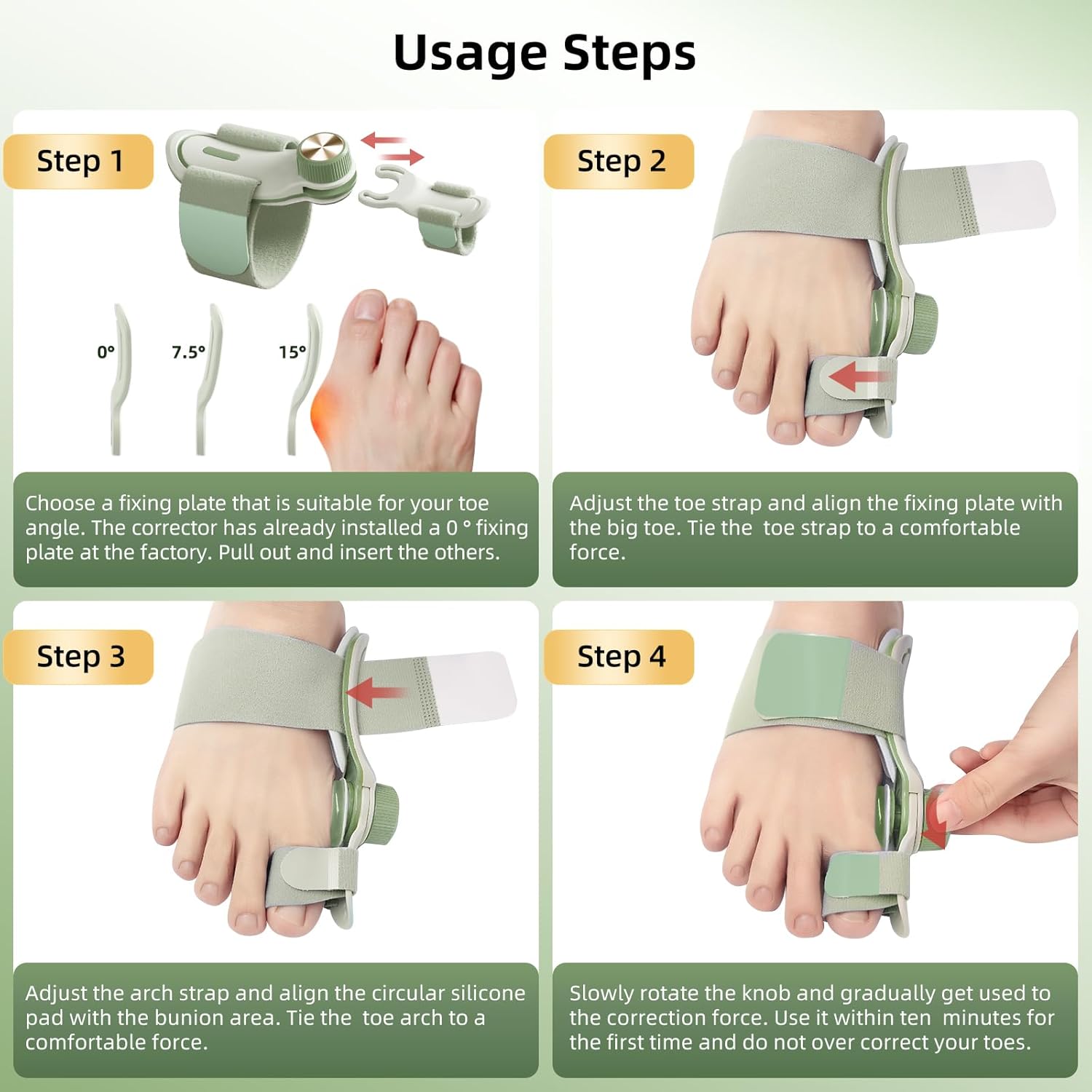 Usage Steps

Step 1

0°

7.5°

15°

Choose a fixing plate that is suitable for your toe angle. The corrector has already installed a 0 ° fixing plate at the factory. Pull out and insert the others.

Step 2

Adjust the toe strap and align the fixing plate with the big toe. Tie the toe strap to a comfortable force.

Step 3

Adjust the arch strap and align the circular silicone pad with the bunion area. Tie the toe arch to a comfortable force.

Step 4

Slowly rotate the knob and gradually get used to the correction force. Use it within ten minutes for the first time and do not over correct your toes.