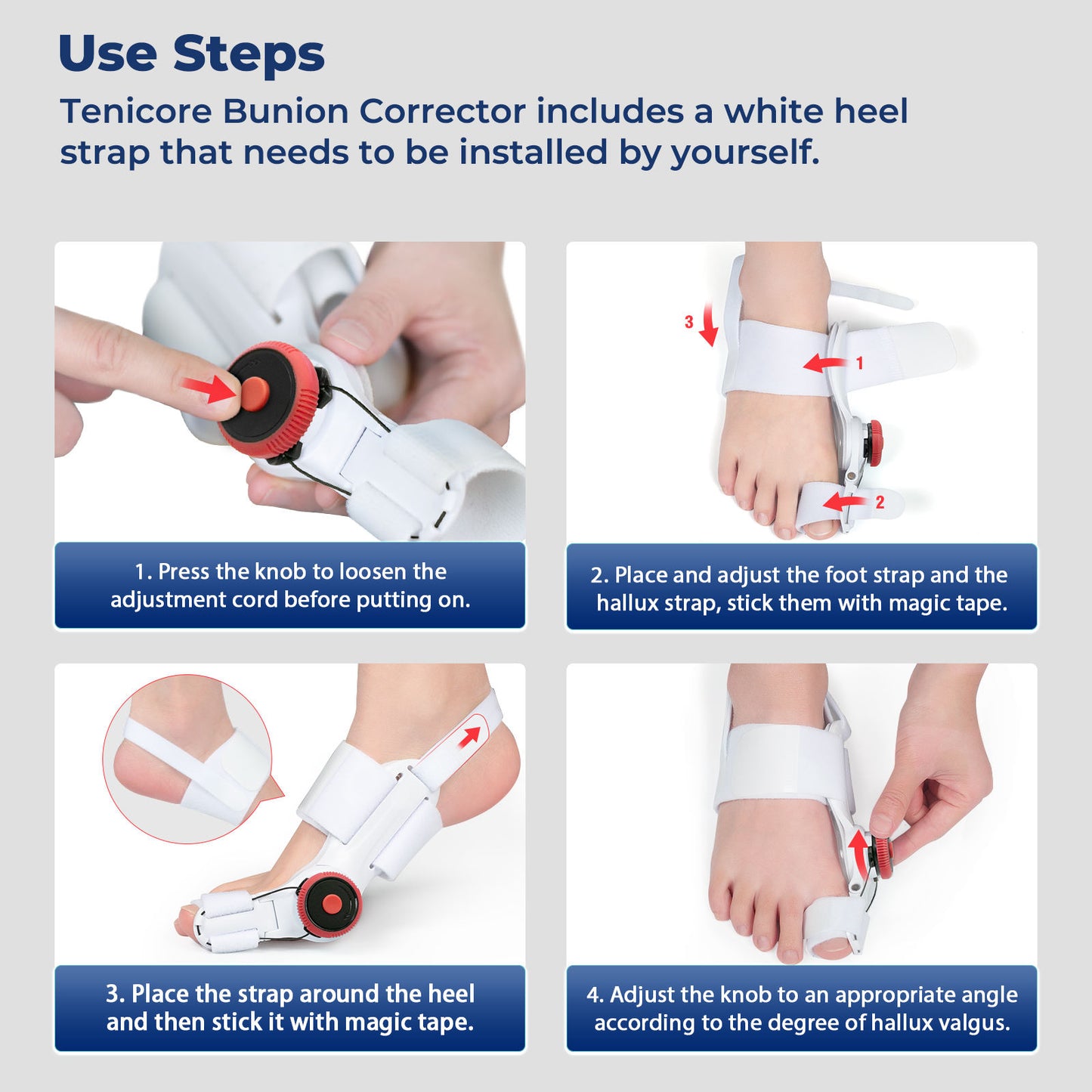 Use Steps

Tenicore Bunion Corrector includes a white heel strap that needs to be installed by yourself.

1. Press the knob to loosen the adjustment cord before putting on.

3

1

2

2. Place and adjust the foot strap and the hallux strap, stick them with magic tape.

3. Place the strap around the heel and then stick it with magic tape.

4. Adjust the knob to an appropriate angle according to the degree of hallux valgus.