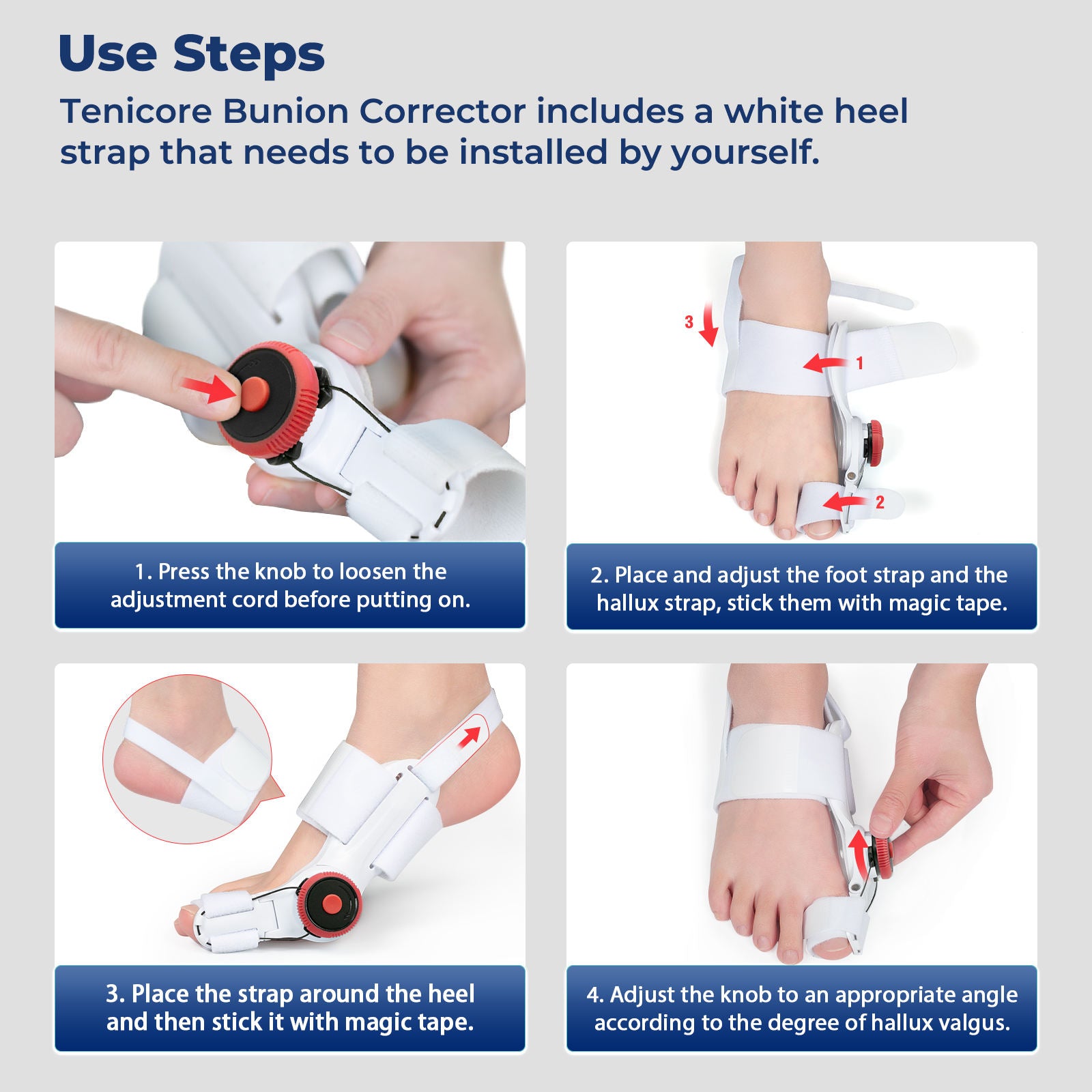 Use Steps

Tenicore Bunion Corrector includes a white heel strap that needs to be installed by yourself.

1. Press the knob to loosen the adjustment cord before putting on.

3

1

2

2. Place and adjust the foot strap and the hallux strap, stick them with magic tape.

3. Place the strap around the heel and then stick it with magic tape.

4. Adjust the knob to an appropriate angle according to the degree of hallux valgus.