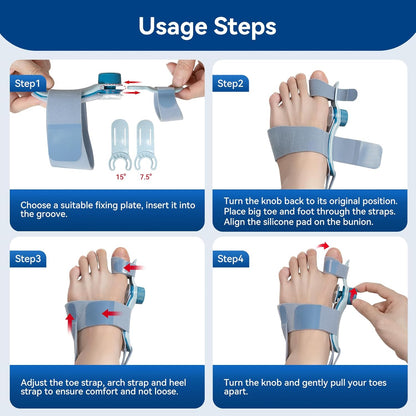 Usage Steps

Step1

15° 7.5°

Choose a suitable fixing plate, insert it into the groove.

Step2

Turn the knob back to its original position. Place big toe and foot through the straps. Align the silicone pad on the bunion.

Step3

Adjust the toe strap, arch strap and heel strap to ensure comfort and not loose.

Step4

Turn the knob and gently pull your toes apart.