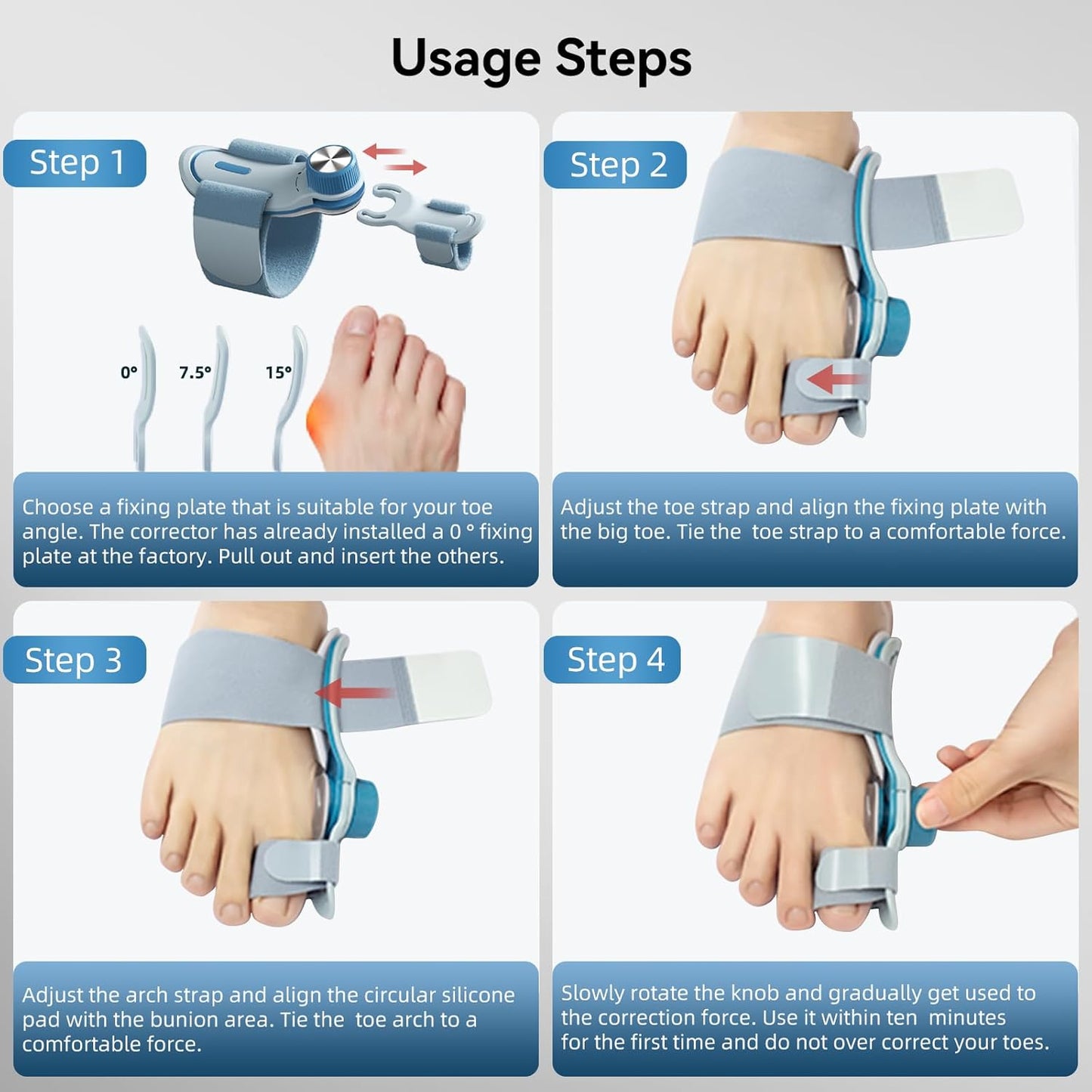 Usage Steps

Step 1

0°

7.5°

15°

Choose a fixing plate that is suitable for your toe angle. The corrector has already installed a 0 ° fixing plate at the factory. Pull out and insert the others.

Step 2

Adjust the toe strap and align the fixing plate with the big toe. Tie the toe strap to a comfortable force.

Step 3

Adjust the arch strap and align the circular silicone pad with the bunion area. Tie the toe arch to a comfortable force.

Step 4

Slowly rotate the knob and gradually get used to the correction force. Use it within ten minutes for the first time and do not over correct your toes.