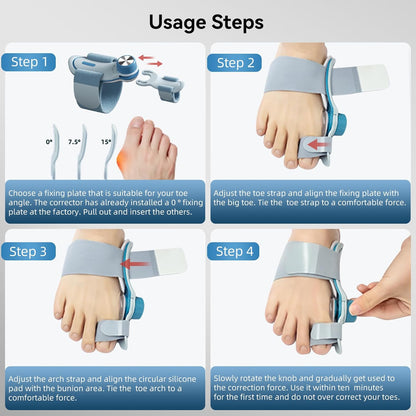 Usage Steps

Step 1

0° 7.5° 15°

Choose a fixing plate that is suitable for your toe angle. The corrector has already installed a 0 ° fixing plate at the factory. Pull out and insert the others.

Step 2

Adjust the toe strap and align the fixing plate with the big toe. Tie the toe strap to a comfortable force.

Step 3

Adjust the arch strap and align the circular silicone pad with the bunion area. Tie the toe arch to a comfortable force.

Step 4

Slowly rotate the knob and gradually get used to the correction force. Use it within ten minutes for the first time and do not over correct your toes.